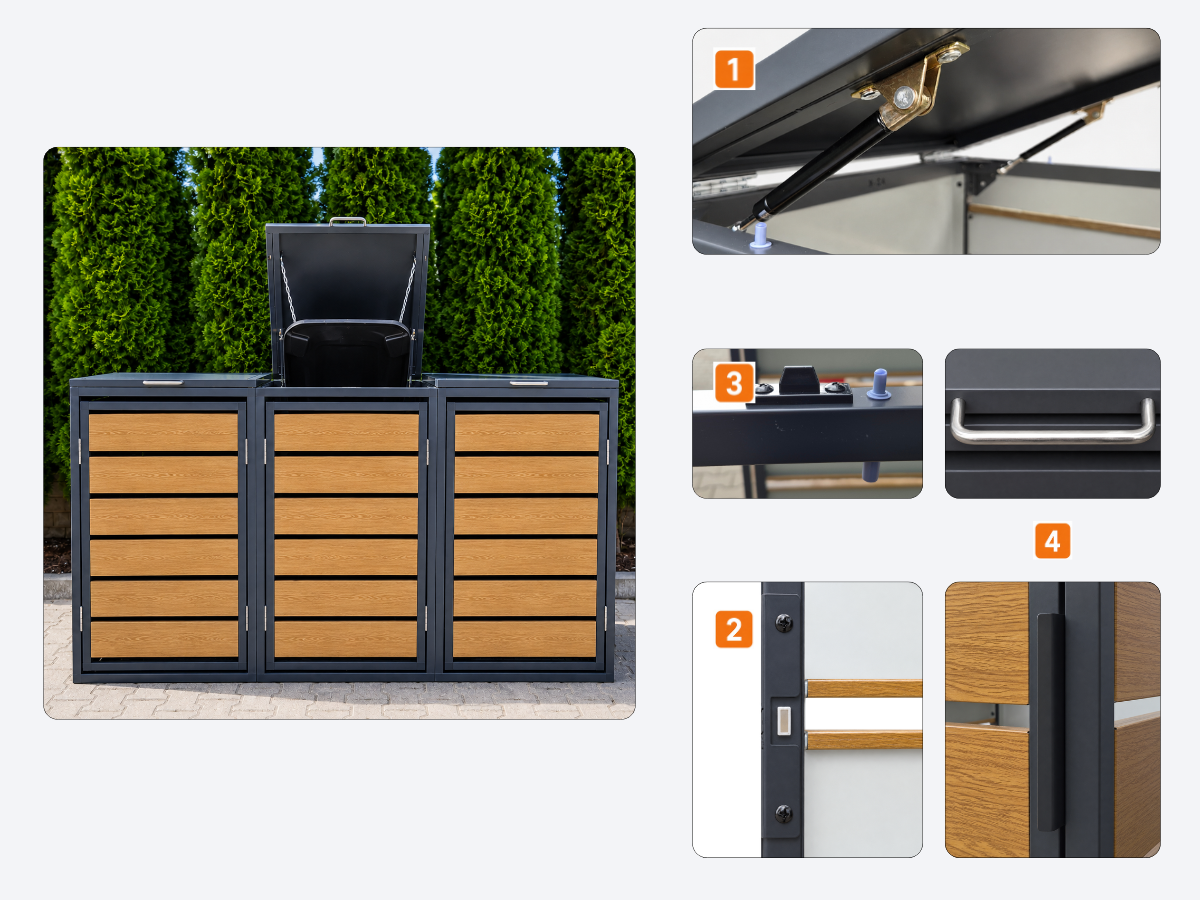 1

3

4

2